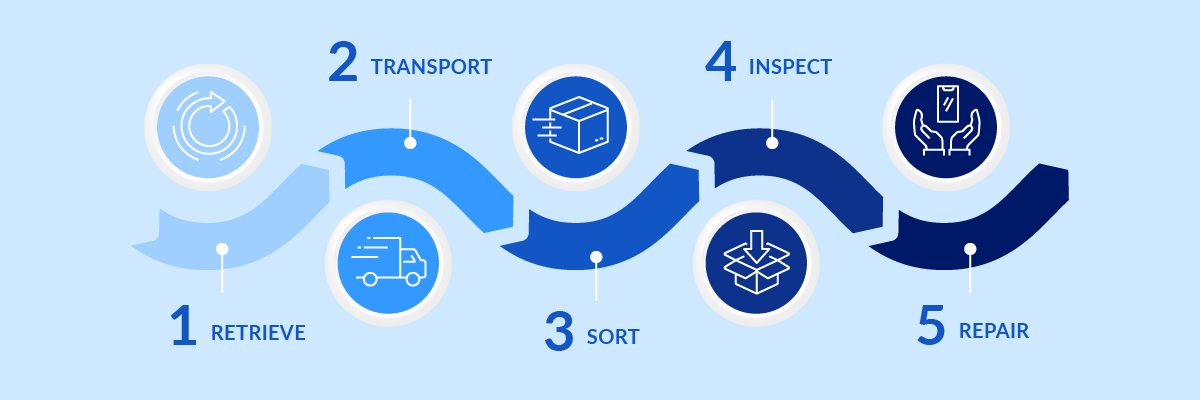 1 RETRIEVE

2 TRANSPORT

3 SORT

4 INSPECT

5 REPAIR